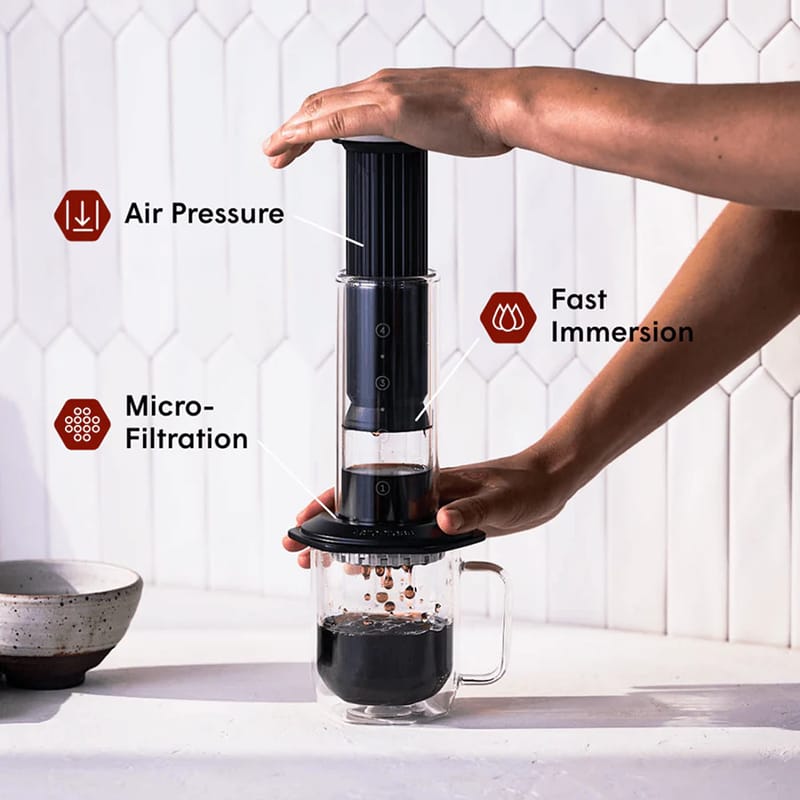 Air Pressure

Fast Immersion

Micro-Filtration

4

3

1